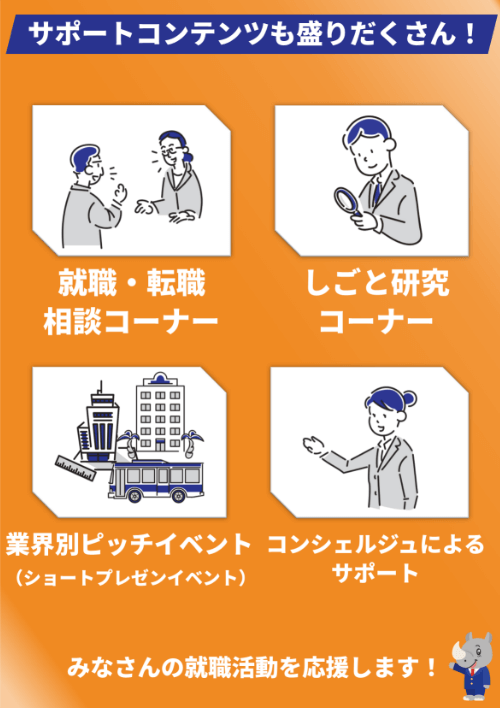 サポートコンテンツも盛りだくさん！

就職・転職
相談コーナー

しごと研究
コーナー

業界別ピッチイベント
（ショートプレゼンイベント）

コンシェルジュによる
サポート

みなさんの就職活動を応援します！