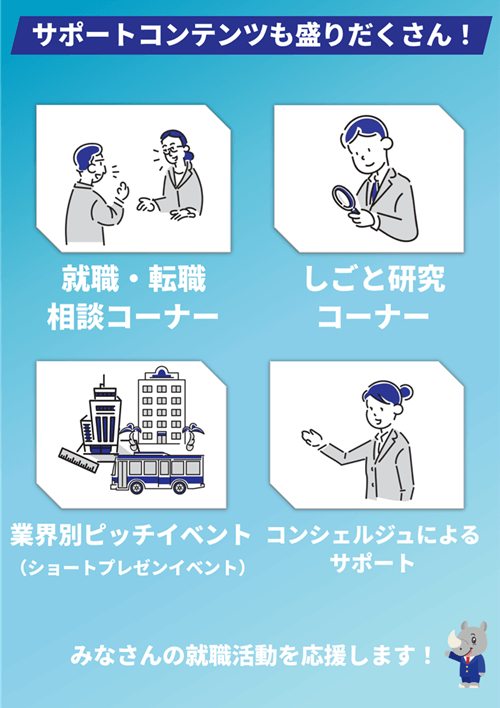 サポートコンテンツも盛りだくさん！

就職・転職
相談コーナー

しごと研究
コーナー

業界別ピッチイベント
（ショートプレゼンイベント）

コンシェルジュによる
サポート

みなさんの就職活動を応援します！